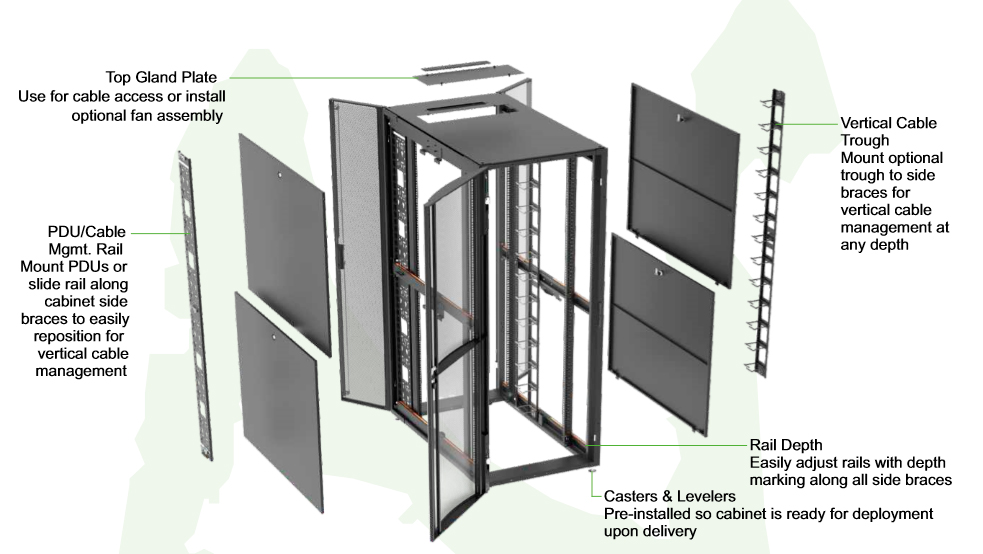 Top Gland Plate
Use for cable access or install optional fan assembly

PDU/Cable Mgmt. Rail
Mount PDUs or slide rail along cabinet side braces to easily reposition for vertical cable management

Vertical Cable Trough
Mount optional trough to side braces for vertical cable management at any depth

Rail Depth
Easily adjust rails with depth marking along all side braces

Casters & Levelers
Pre-installed so cabinet is ready for deployment upon delivery