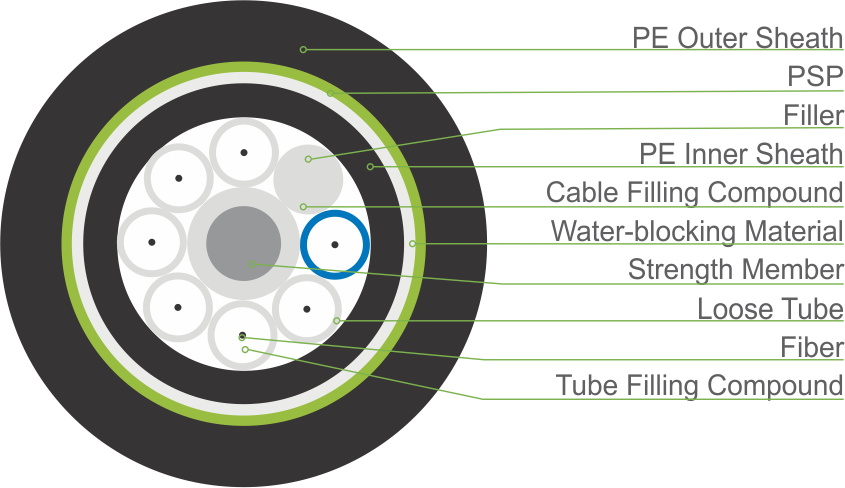 PE Outer Sheath
PSP
Filler
PE Inner Sheath
Cable Filling Compound
Water-blocking Material
Strength Member
Loose Tube
Fiber
Tube Filling Compound